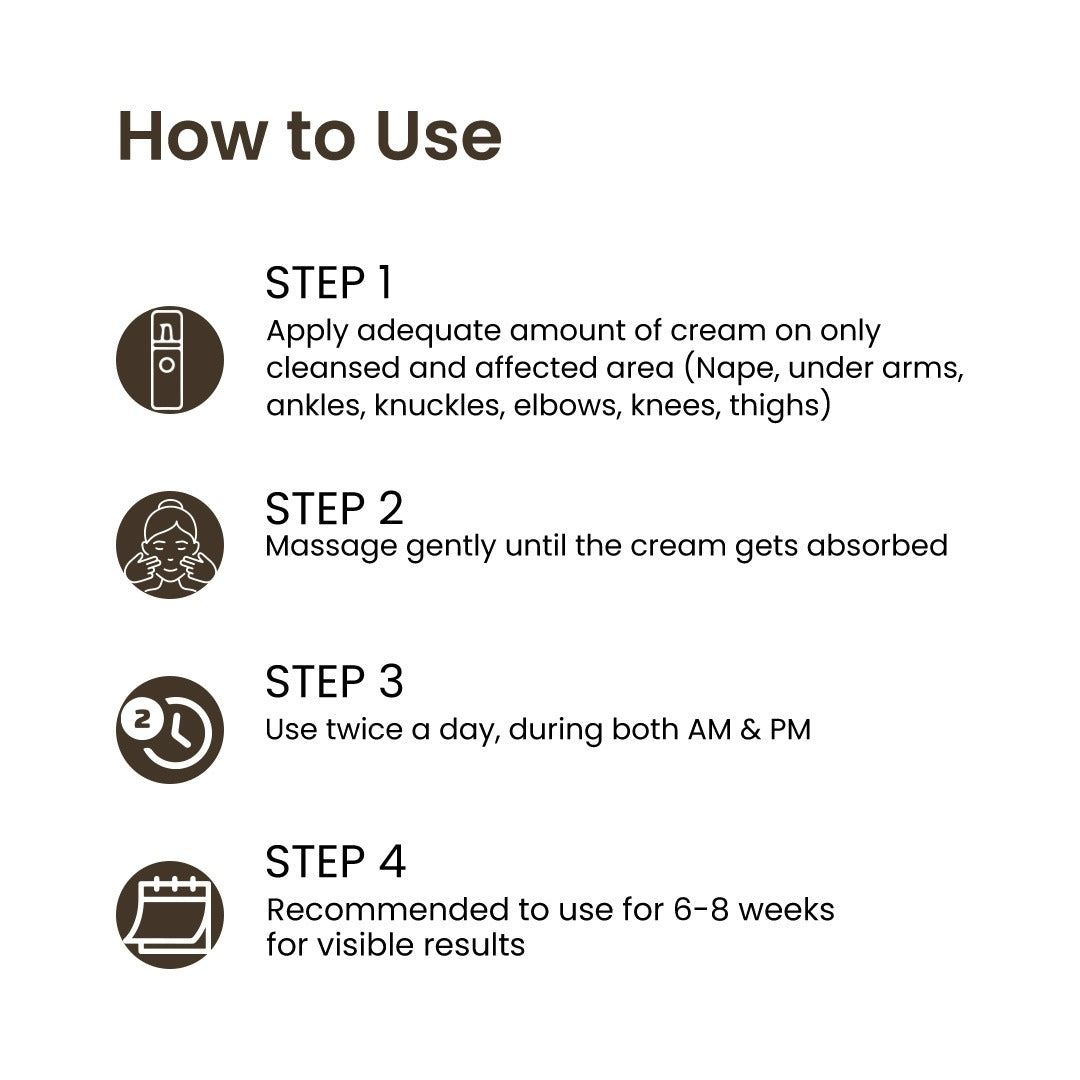 How to Use

STEP 1
Apply adequate amount of cream on only cleansed and affected area (Nape, under arms, ankles, knuckles, elbows, knees, thighs)

STEP 2
Massage gently until the cream gets absorbed

2

STEP 3
Use twice a day, during both AM & PM

STEP 4
Recommended to use for 6-8 weeks for visible results